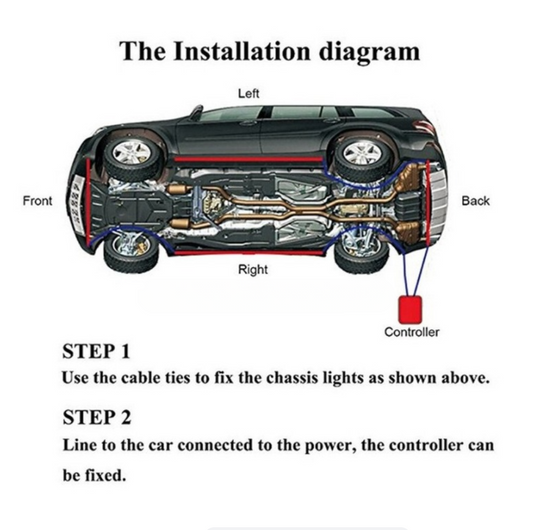 The Installation diagram

Left

Front

Back

Right

Controller

STEP 1
Use the cable ties to fix the chassis lights as shown above.

STEP 2
Line to the car connected to the power, the controller can be fixed.